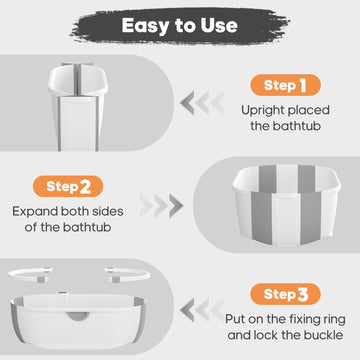 Easy to Use

Step 1
Upright placed the bathtub

Step 2
Expand both sides of the bathtub

Step 3
Put on the fixing ring and lock the buckle