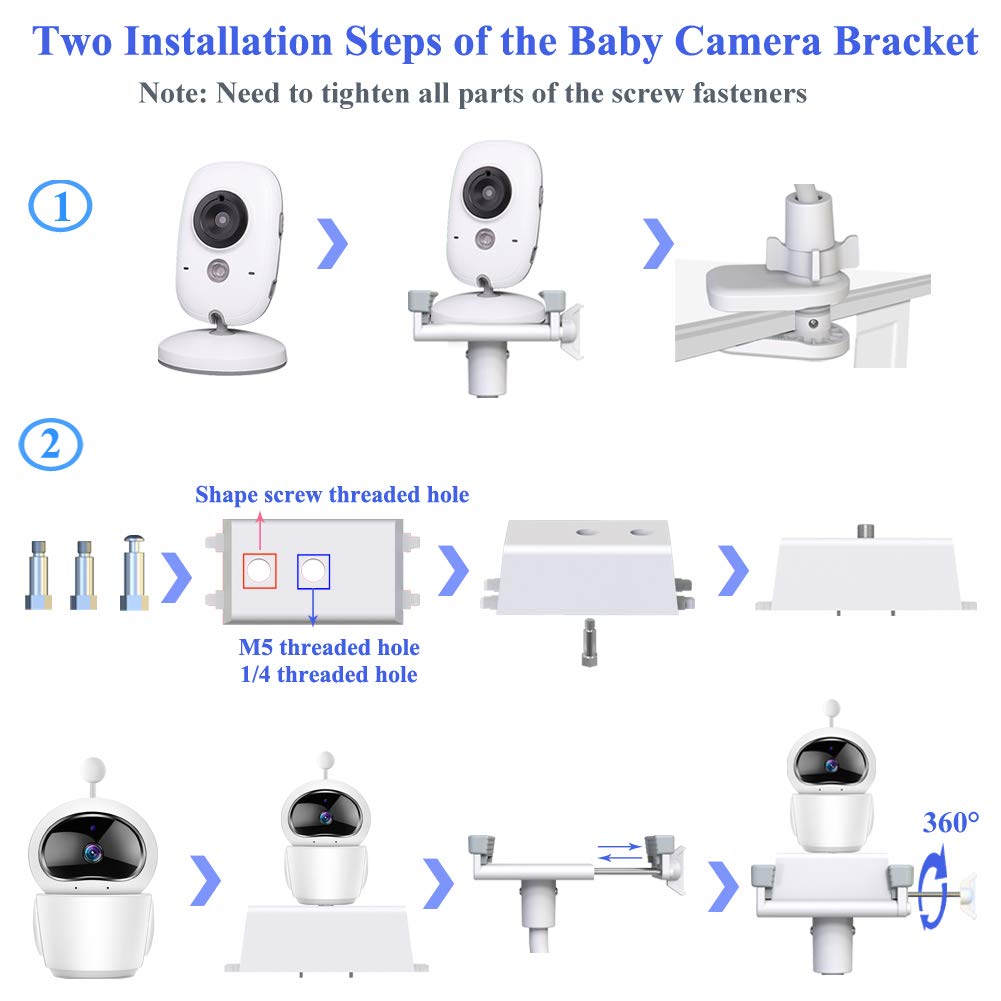 Two Installation Steps of the Baby Camera Bracket

Note: Need to tighten all parts of the screw fasteners

1

2

Shape screw threaded hole

M5 threaded hole
1/4 threaded hole

360°