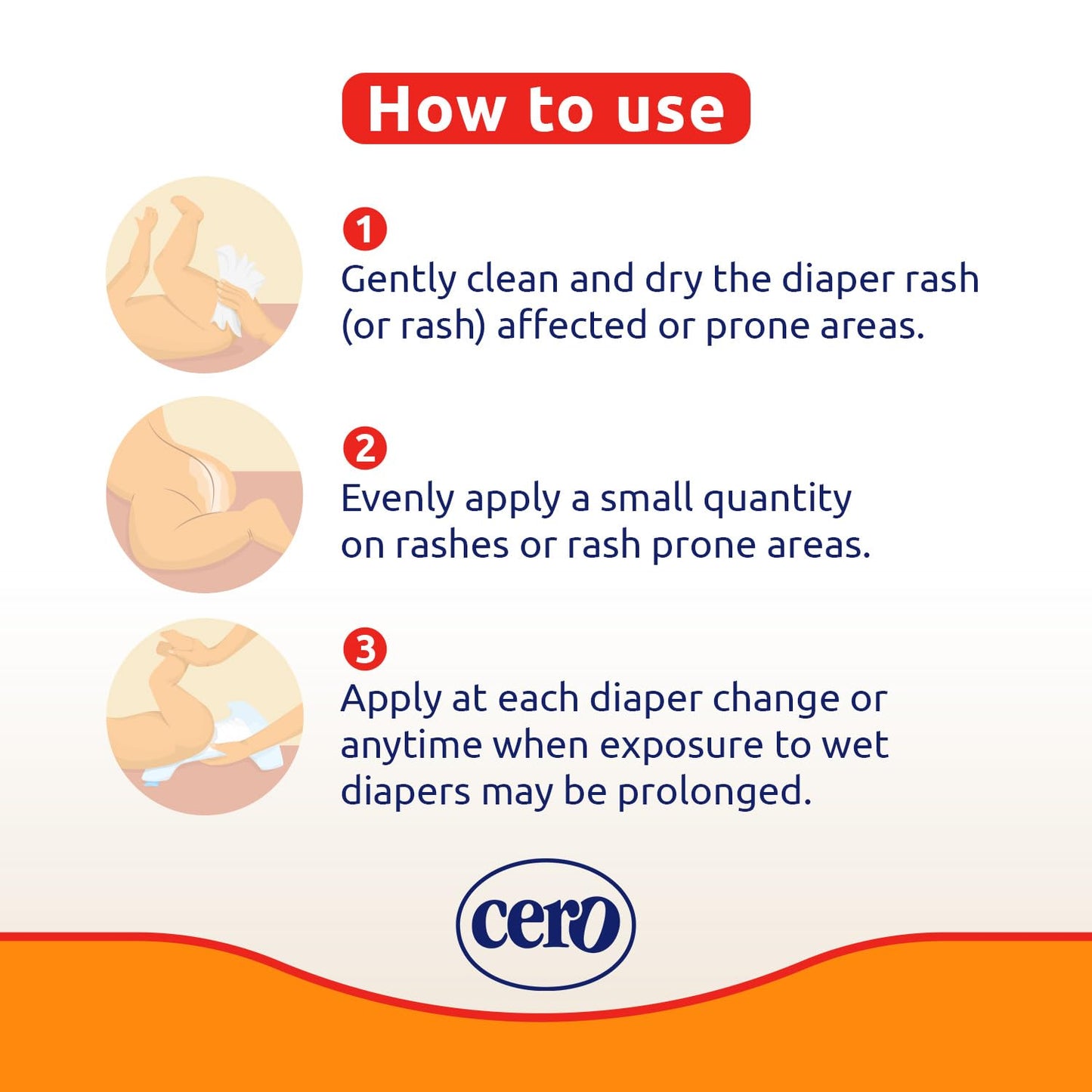 How to use

1
Gently clean and dry the diaper rash (or rash) affected or prone areas.

2
Evenly apply a small quantity on rashes or rash prone areas.

3
Apply at each diaper change or anytime when exposure to wet diapers may be prolonged.

cero