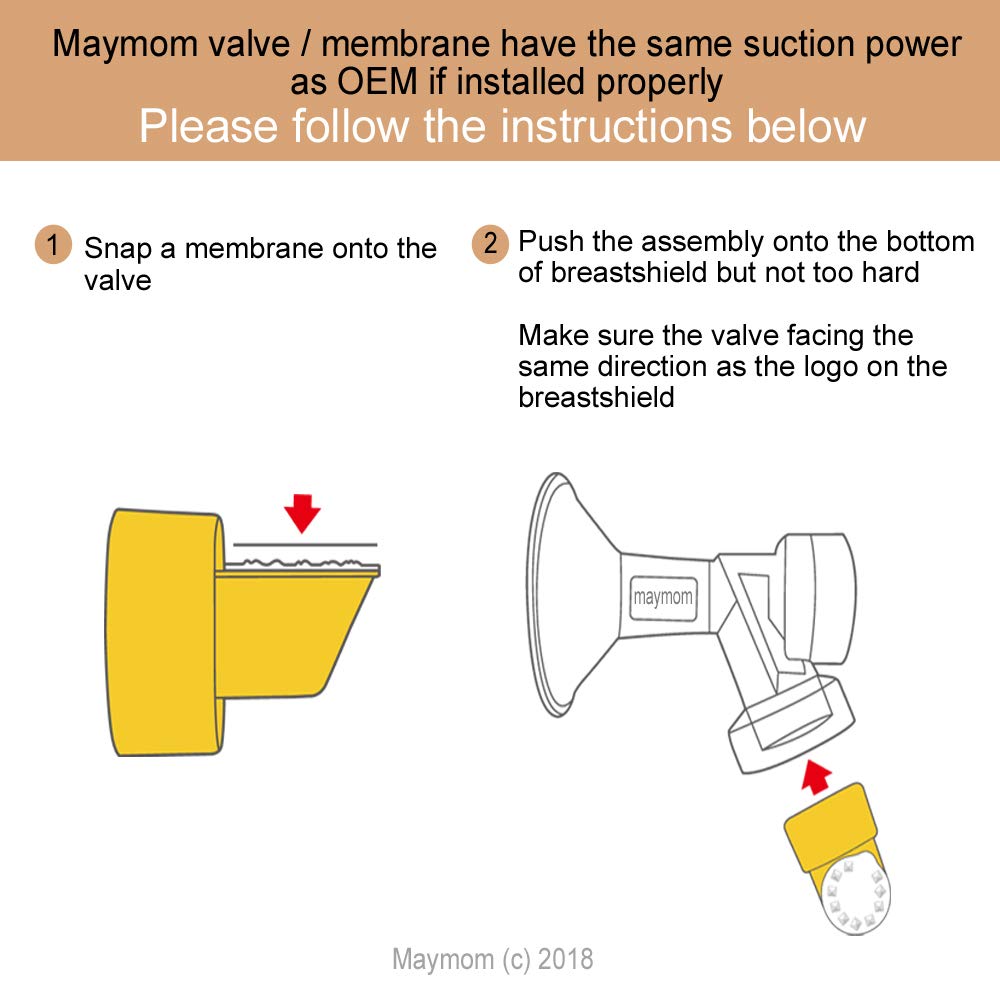 Maymom valve / membrane have the same suction power as OEM if installed properly
Please follow the instructions below

1 Snap a membrane onto the valve

2 Push the assembly onto the bottom of breastshield but not too hard

Make sure the valve facing the same direction as the logo on the breastshield

maymom

Maymom (c) 2018