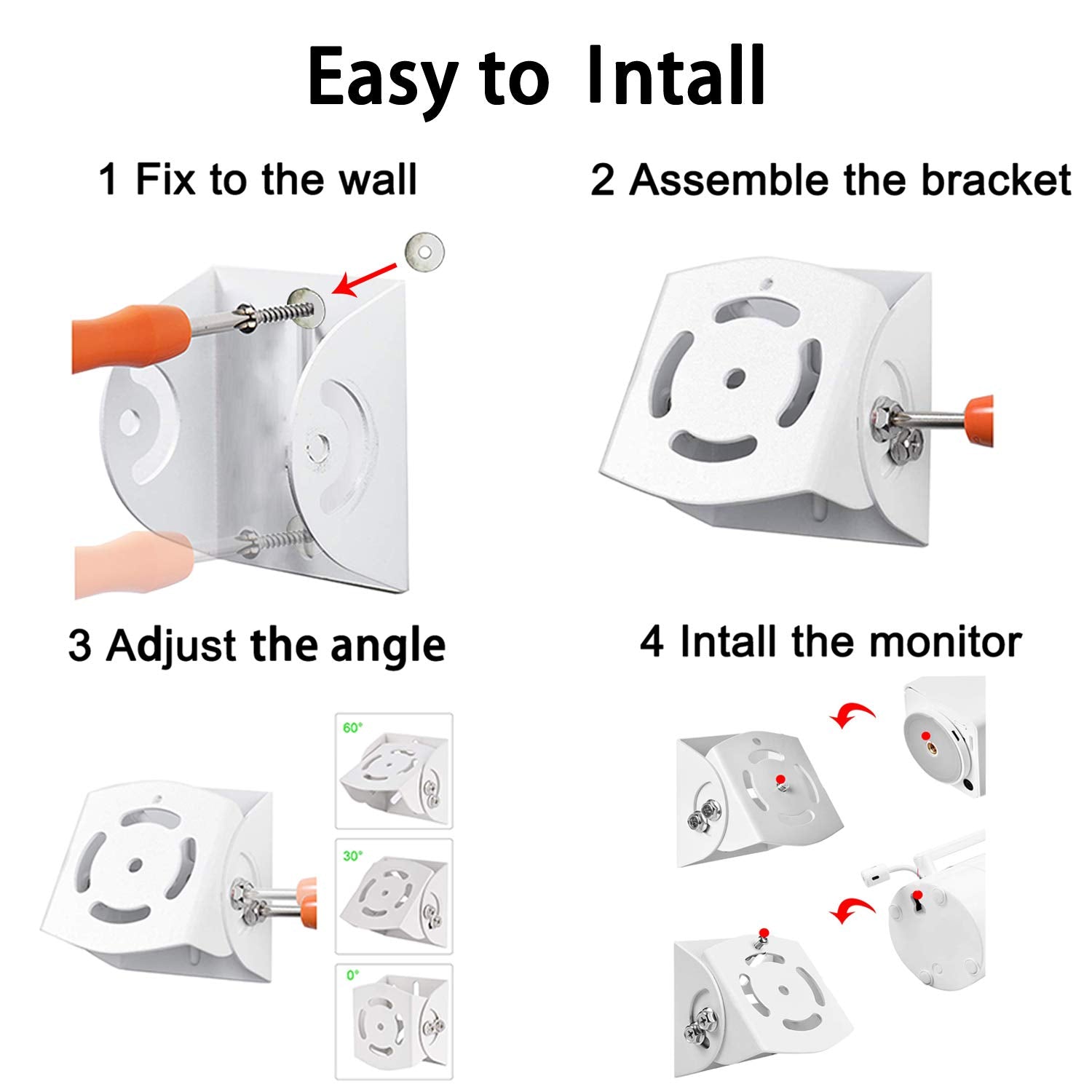 Easy to Intall

1 Fix to the wall

2 Assemble the bracket

3 Adjust the angle

60°

30°

0°

4 Intall the monitor