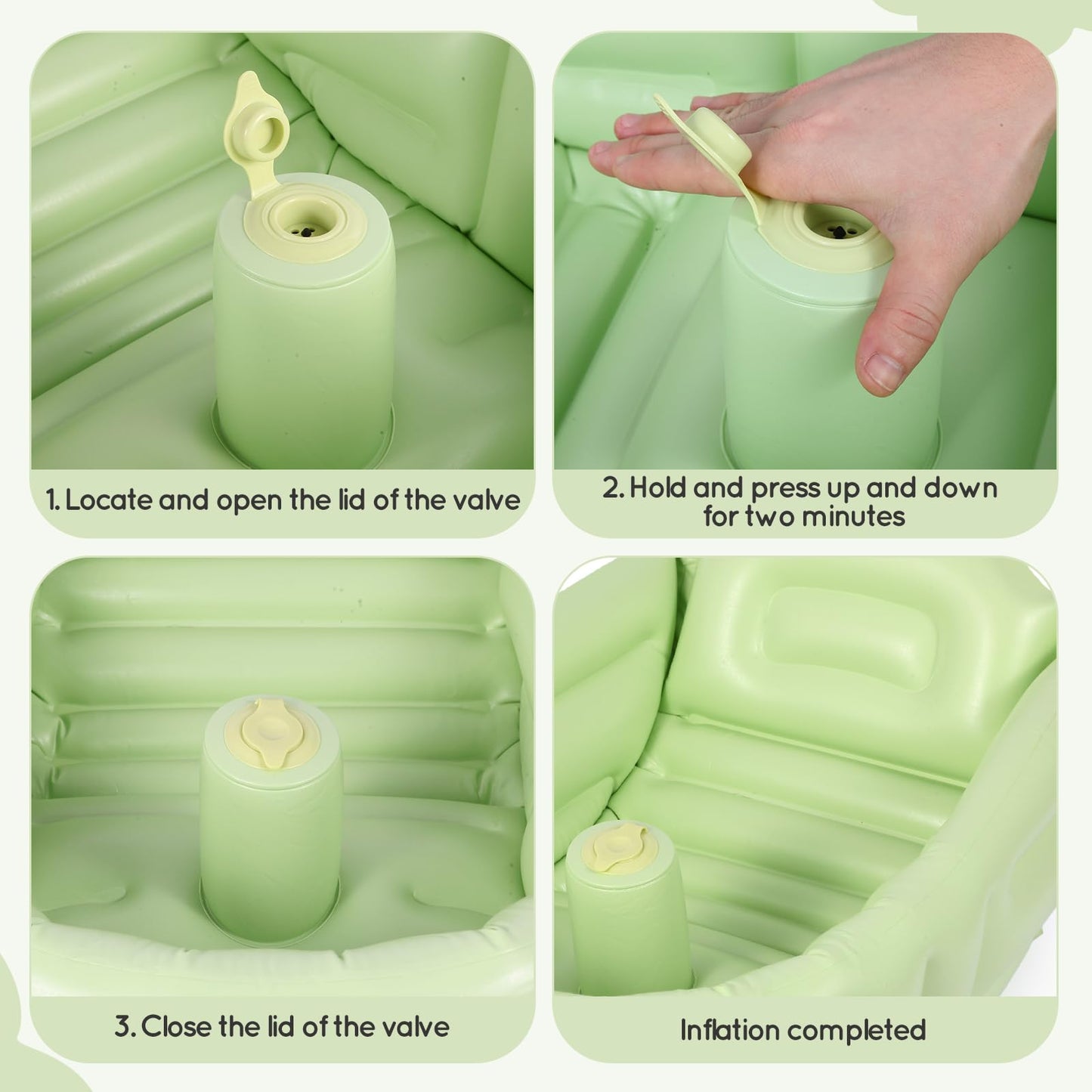 1. Locate and open the lid of the valve

2. Hold and press up and down for two minutes

3. Close the lid of the valve

Inflation completed