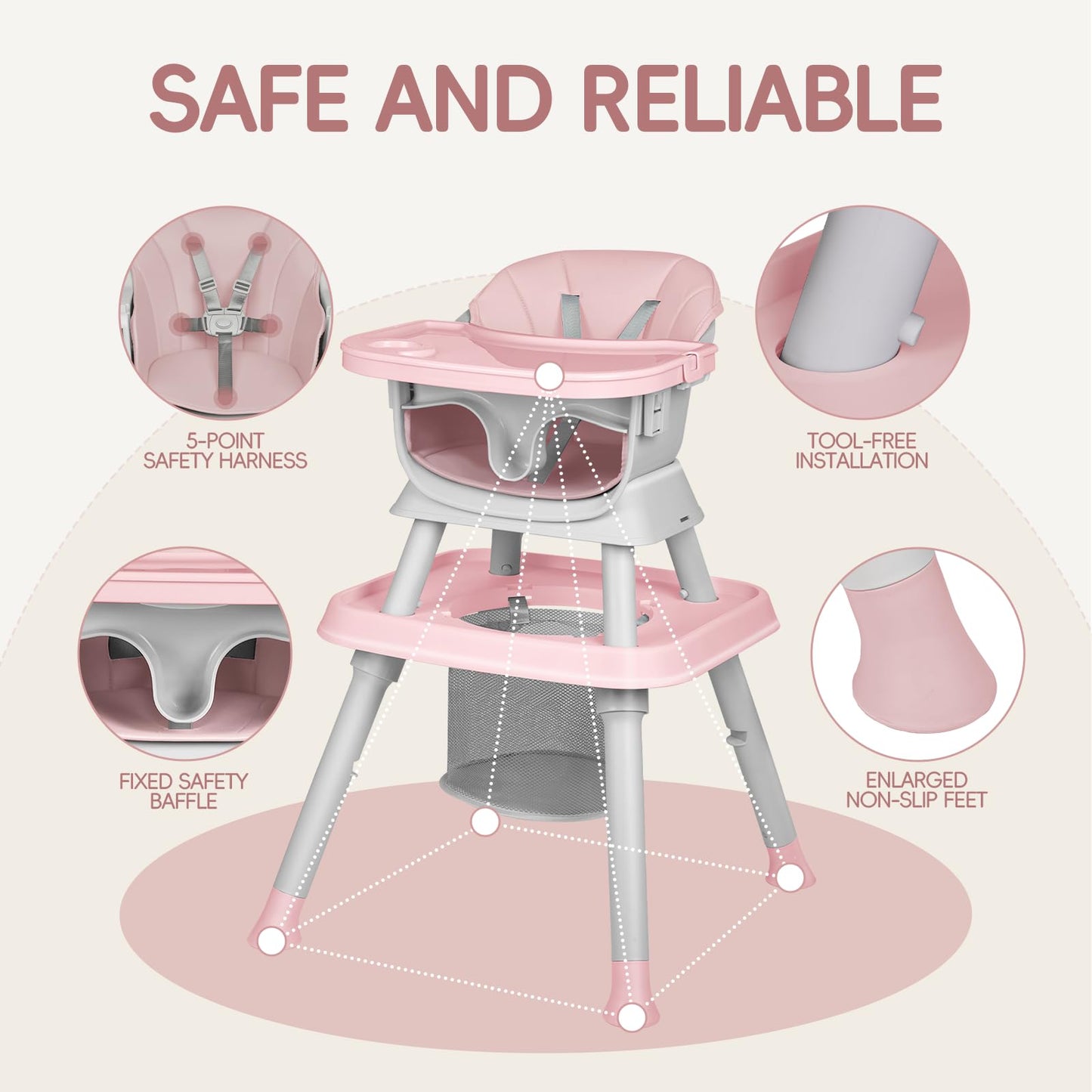 SAFE AND RELIABLE

5-POINT SAFETY HARNESS

TOOL-FREE INSTALLATION

FIXED SAFETY BAFFLE

ENLARGED NON-SLIP FEET