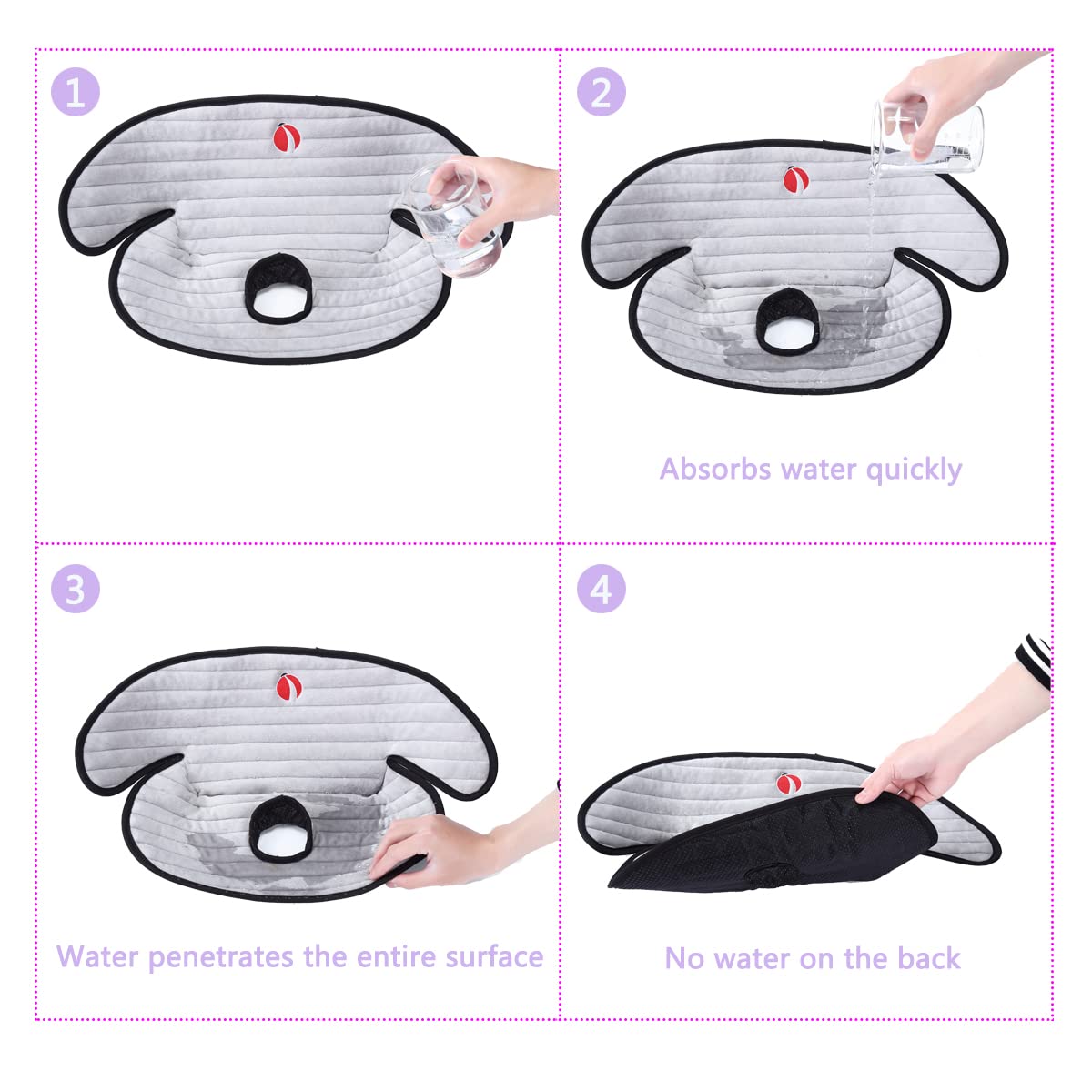 1

2

Absorbs water quickly

3

Water penetrates the entire surface

4

No water on the back