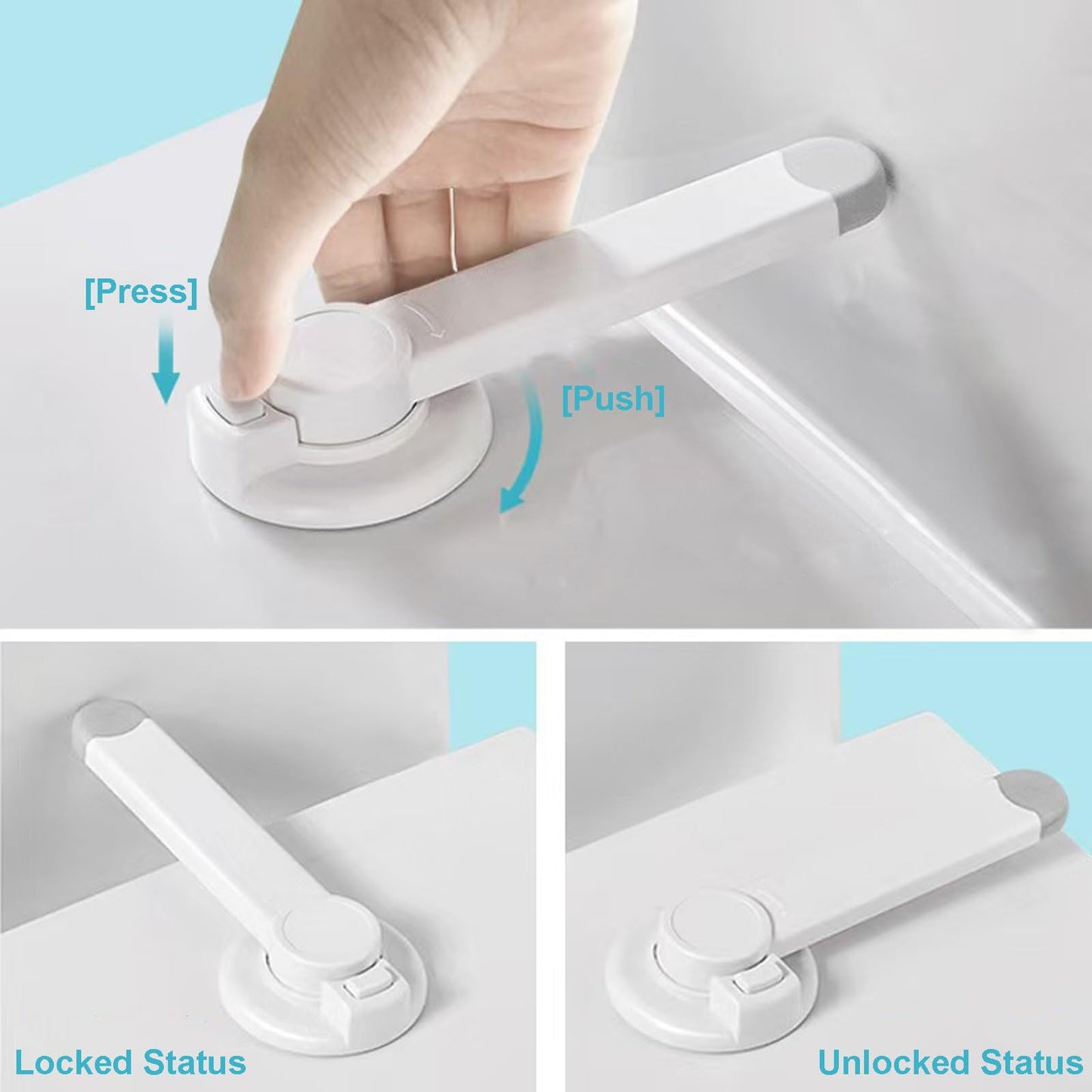 [Press]

[Push]

Locked Status

Unlocked Status