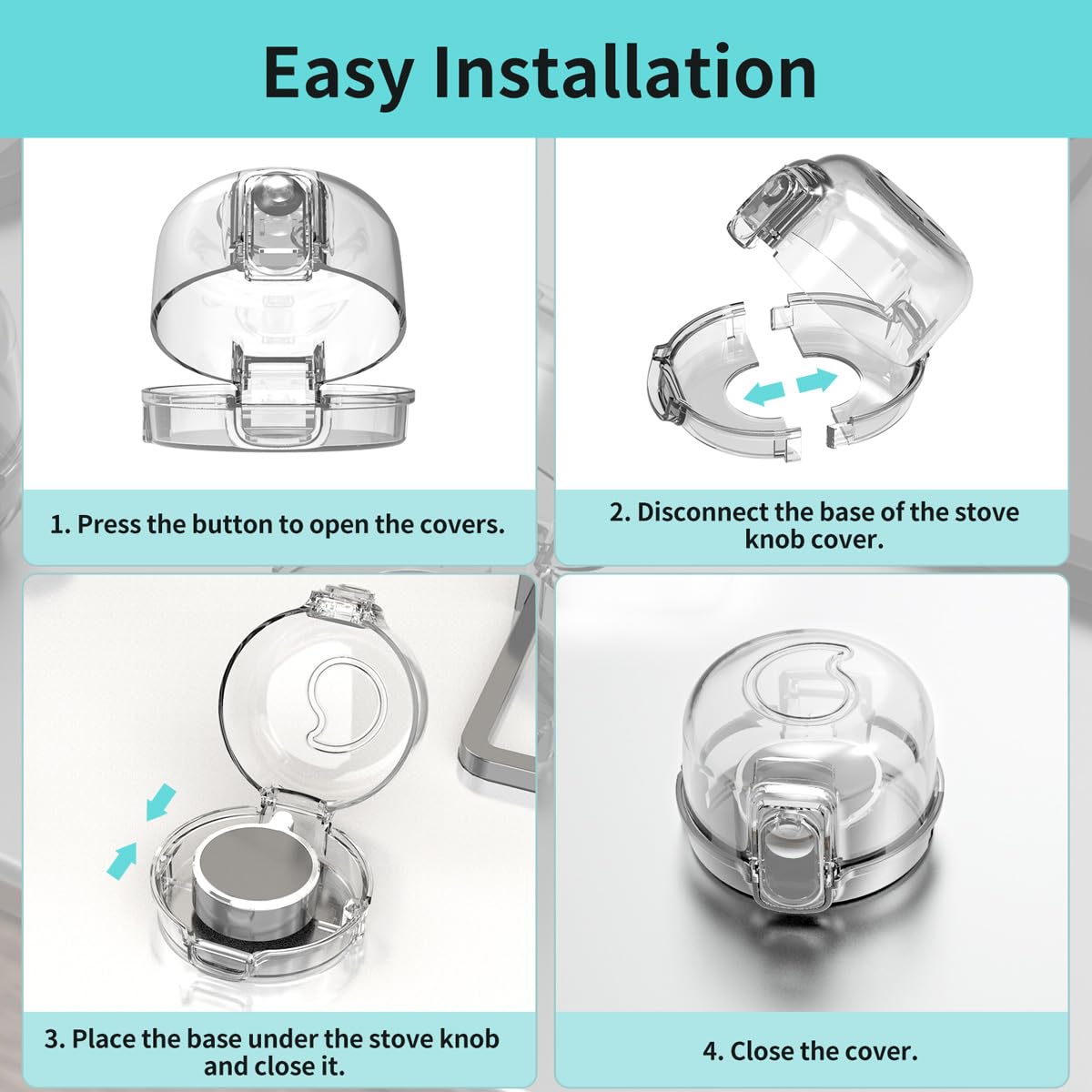 Easy Installation

1. Press the button to open the covers.

2. Disconnect the base of the stove knob cover.

3. Place the base under the stove knob and close it.

4. Close the cover.