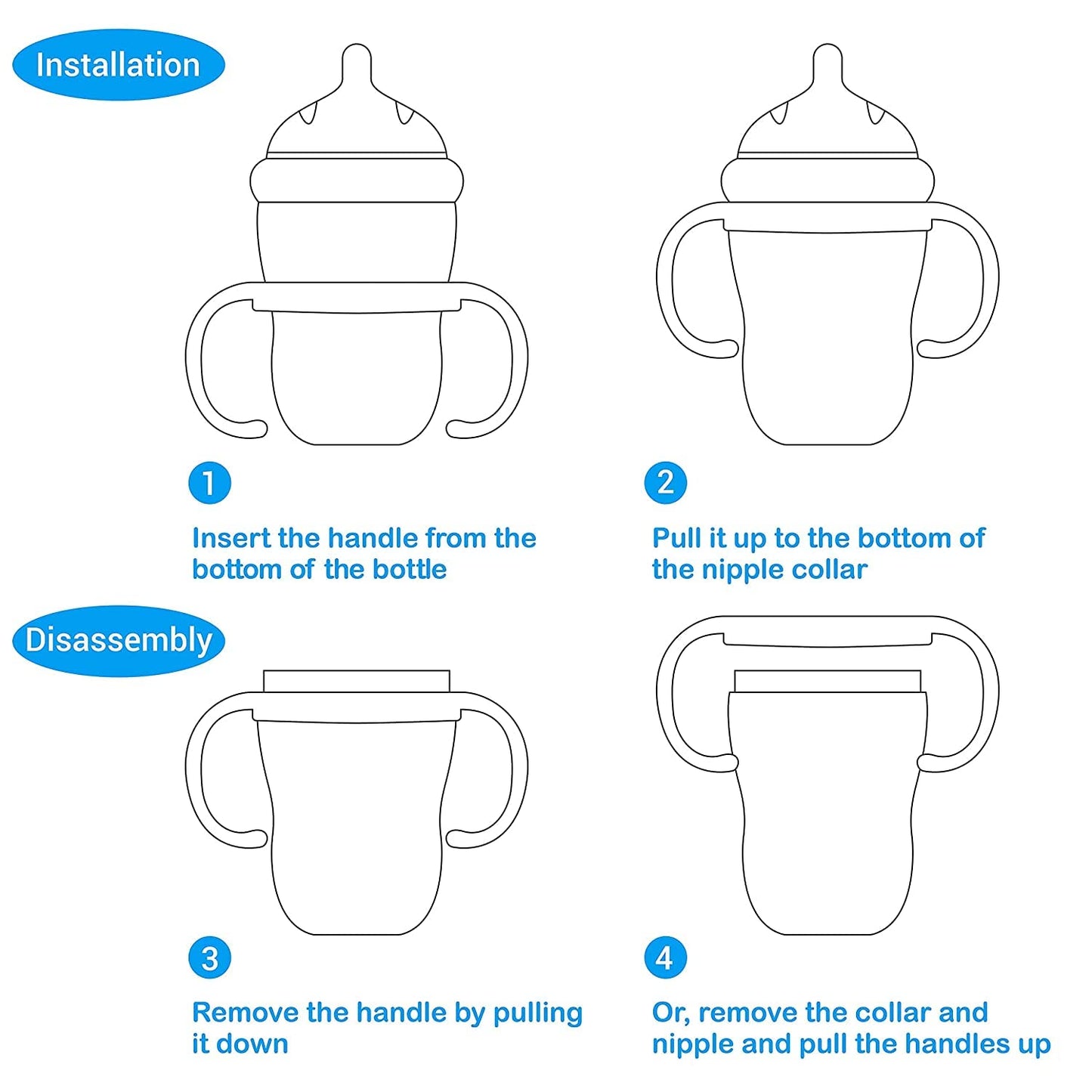 Installation

1

Insert the handle from the bottom of the bottle

2

Pull it up to the bottom of the nipple collar

Disassembly

3

Remove the handle by pulling it down

4

Or, remove the collar and nipple and pull the handles up