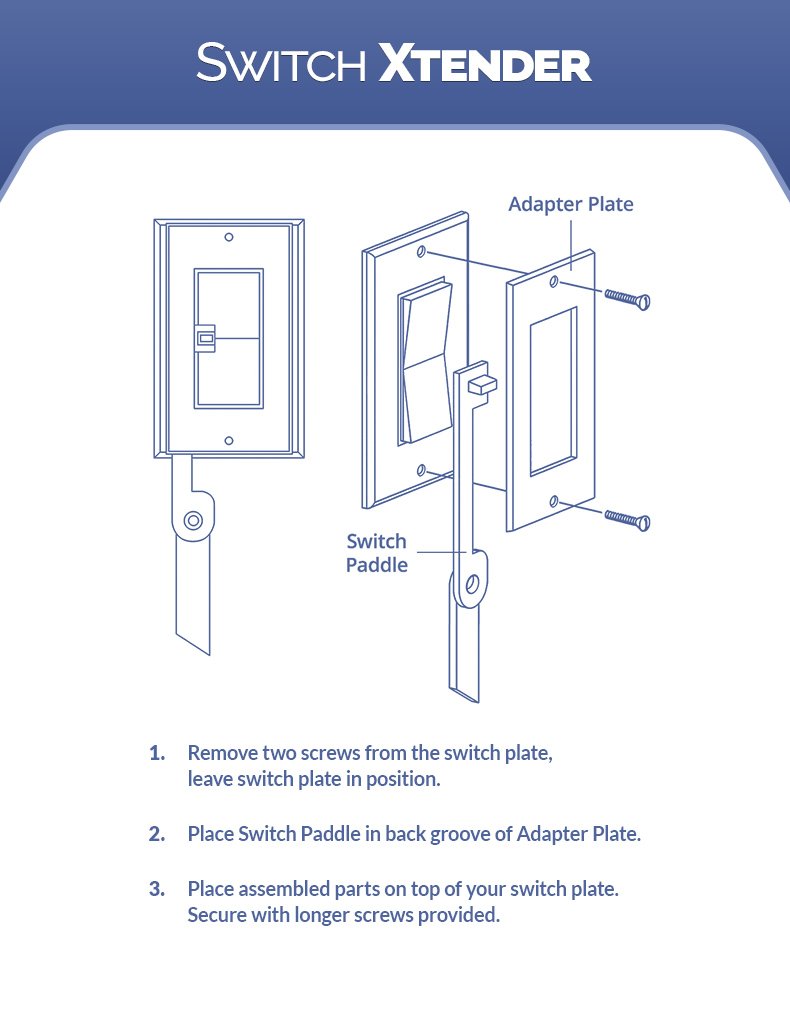 SWITCH XTENDER

Adapter Plate

Switch Paddle

1. Remove two screws from the switch plate, leave switch plate in position.

2. Place Switch Paddle in back groove of Adapter Plate.

3. Place assembled parts on top of your switch plate. Secure with longer screws provided.