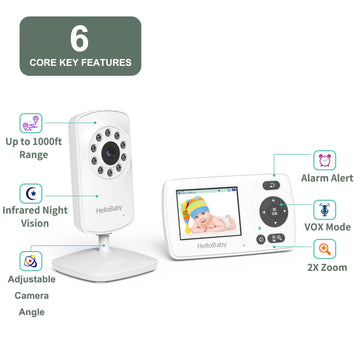 6
CORE KEY FEATURES

Up to 1000ft Range

Infrared Night Vision

Adjustable Camera Angle

HelloBaby

HelloBaby

OK

Alarm Alert

VOX Mode

2X Zoom