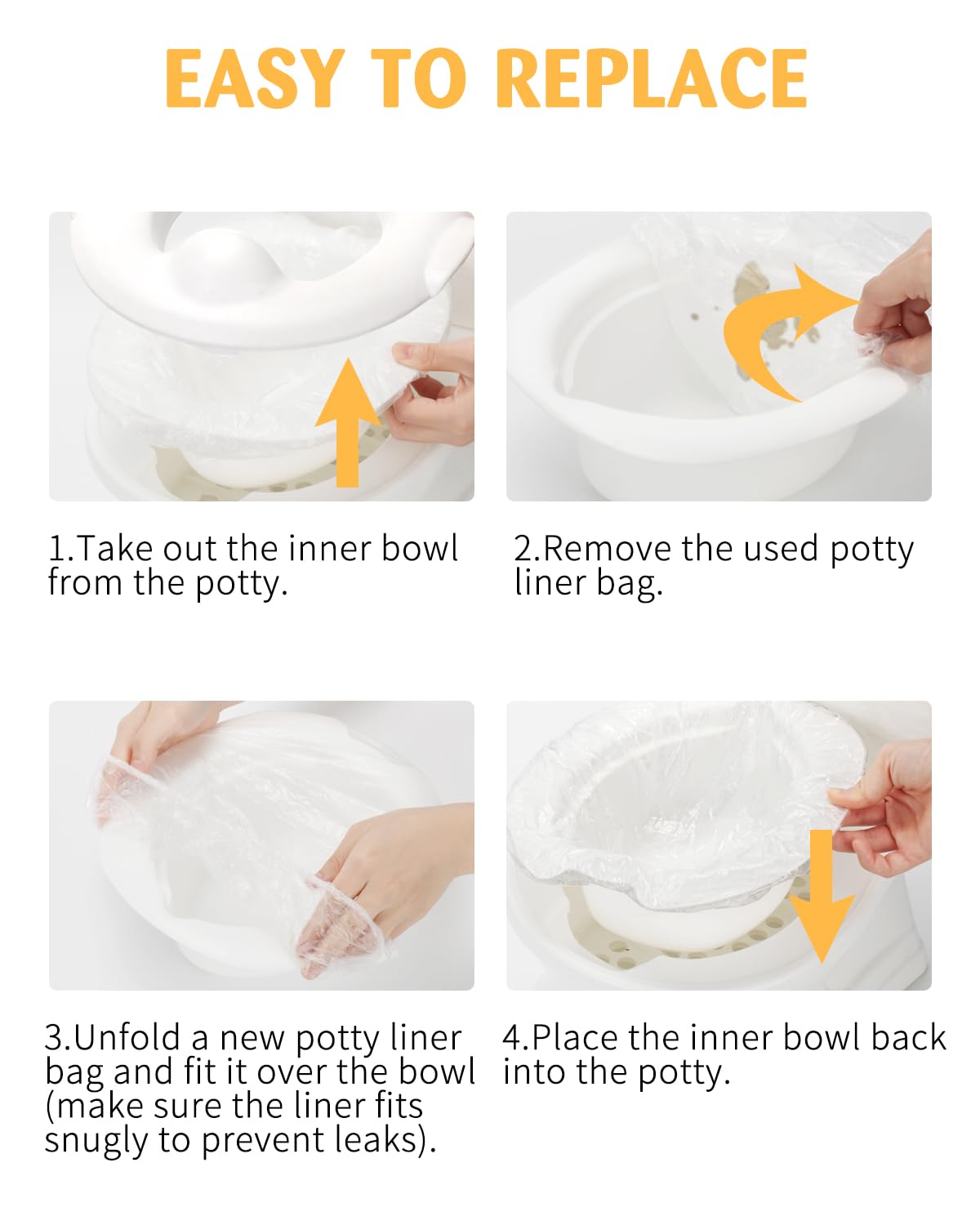 EASY TO REPLACE

1.Take out the inner bowl from the potty.

2.Remove the used potty liner bag.

3.Unfold a new potty liner bag and fit it over the bowl (make sure the liner fits snugly to prevent leaks).

4.Place the inner bowl back into the potty.