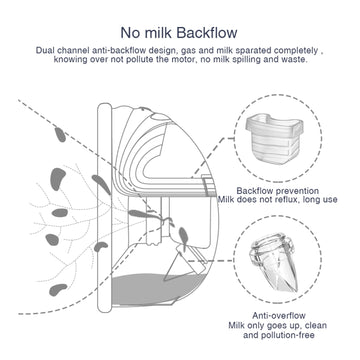 No milk Backflow

Dual channel anti-backflow design, gas and milk sparated completely , knowing over not pollute the motor, no milk spilling and waste.

Backflow prevention
Milk does not reflux, long use

Anti-overflow
Milk only goes up, clean and pollution-free