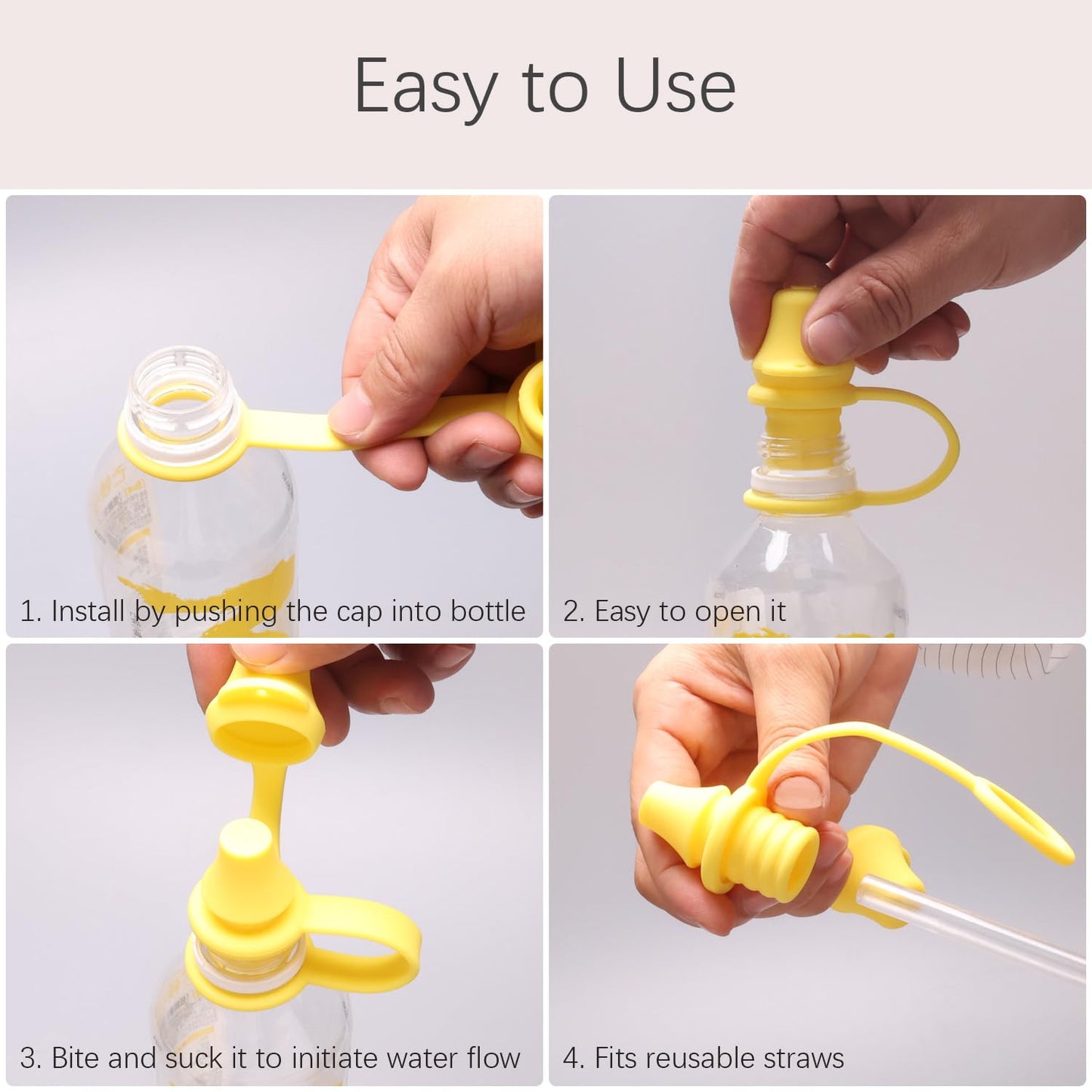 Easy to Use

1. Install by pushing the cap into bottle

2. Easy to open it

3. Bite and suck it to initiate water flow

4. Fits reusable straws