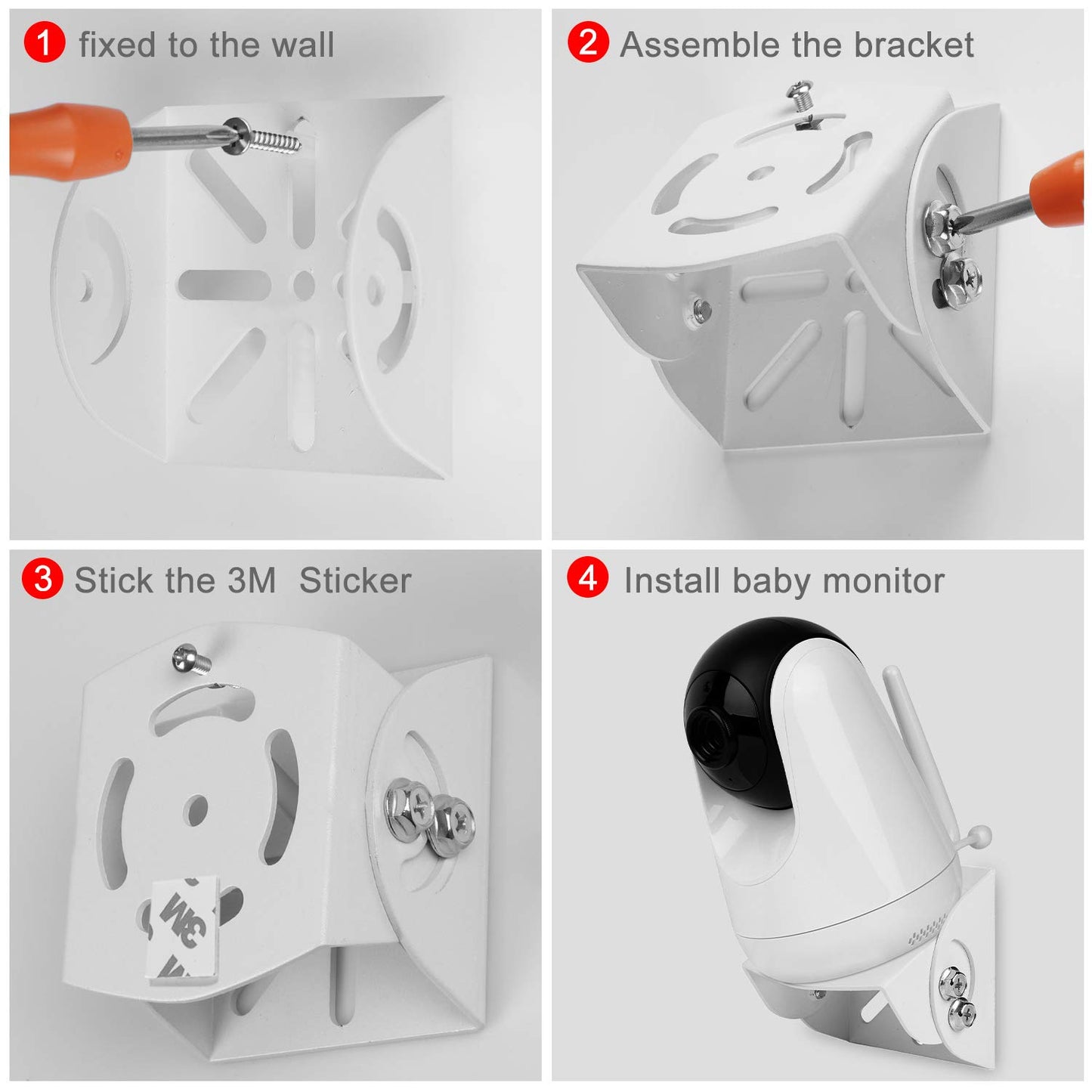 1 fixed to the wall

2 Assemble the bracket

3 Stick the 3M Sticker

3M

4 Install baby monitor