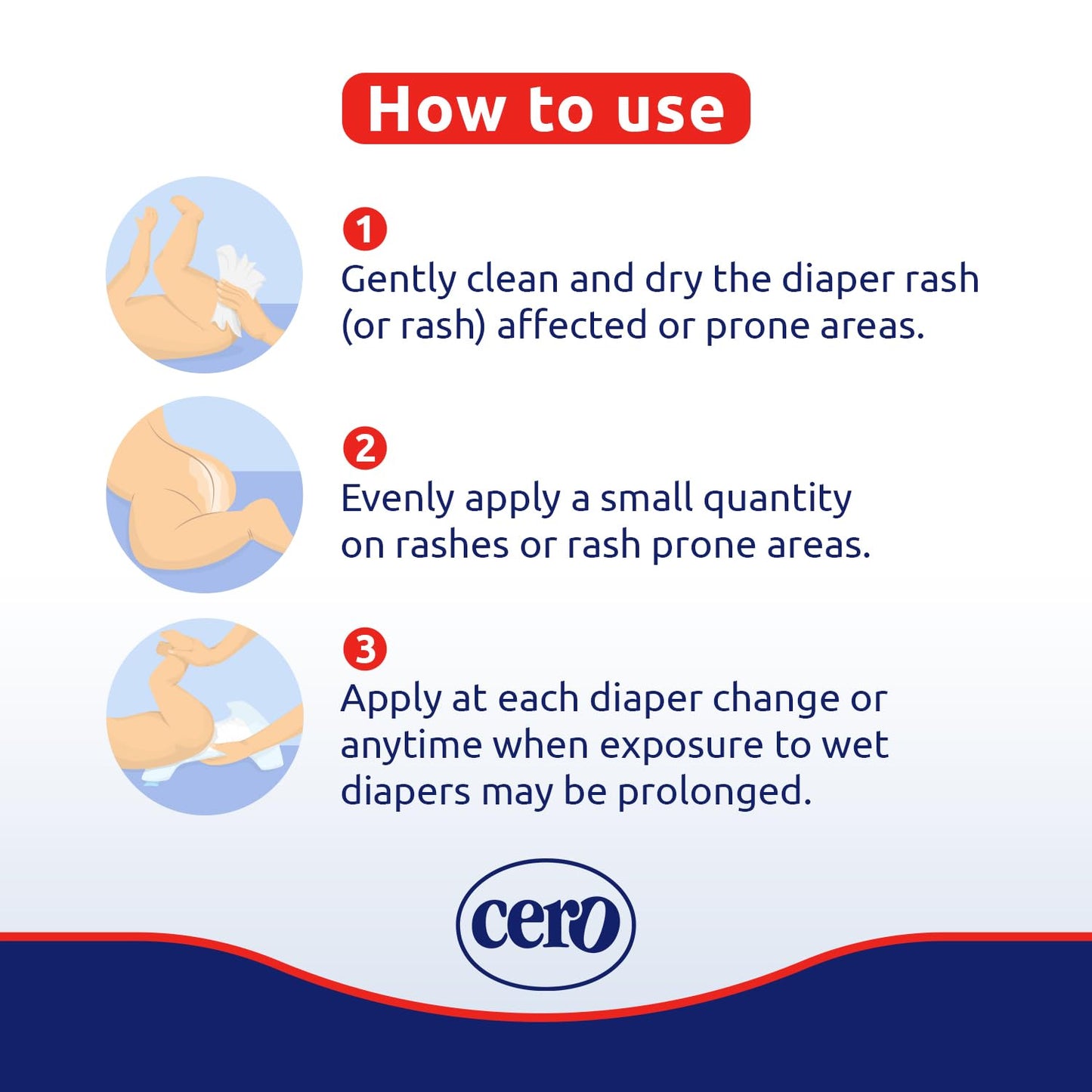 How to use

1
Gently clean and dry the diaper rash (or rash) affected or prone areas.

2
Evenly apply a small quantity on rashes or rash prone areas.

3
Apply at each diaper change or anytime when exposure to wet diapers may be prolonged.

cero