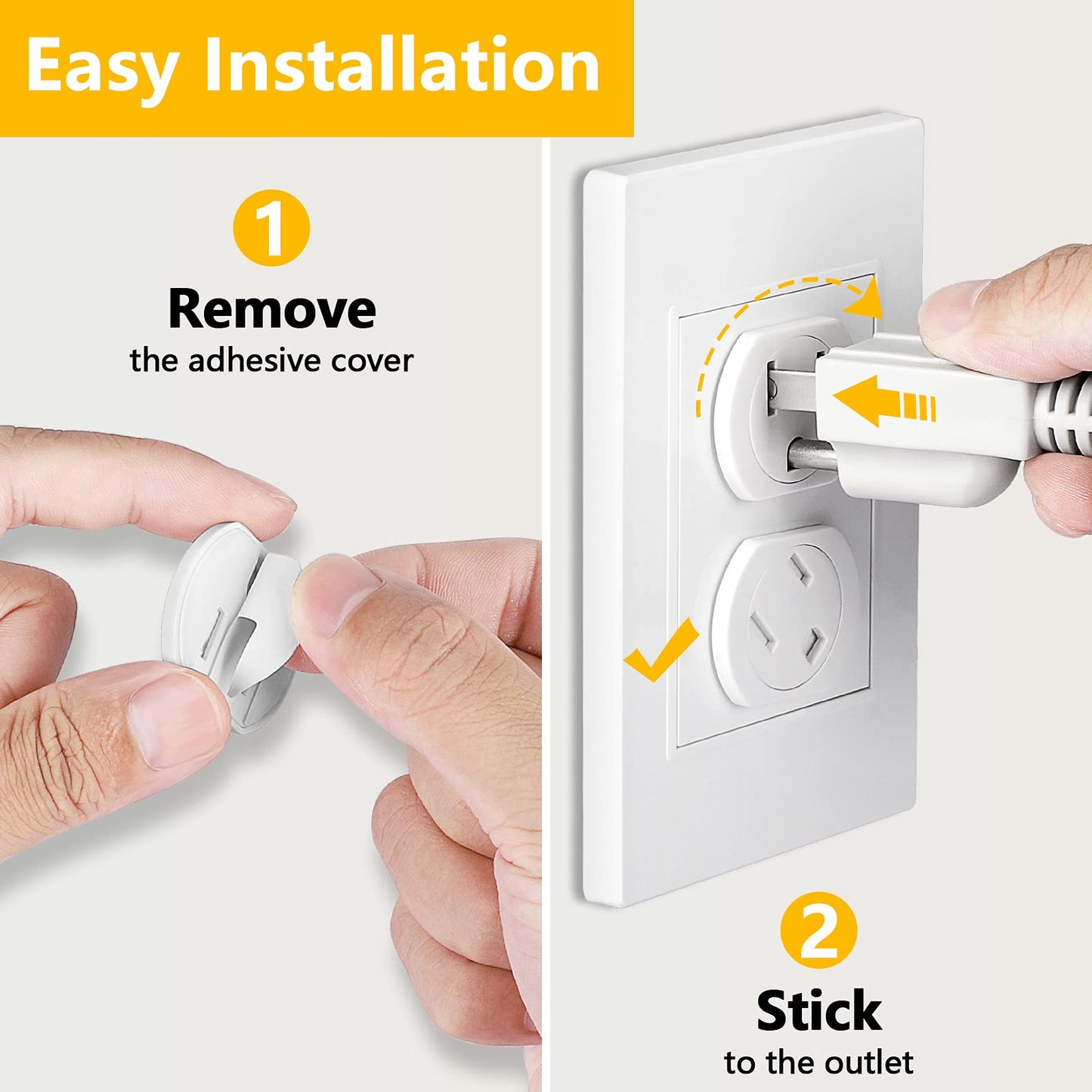 Easy Installation

1
Remove
the adhesive cover

2
Stick
to the outlet