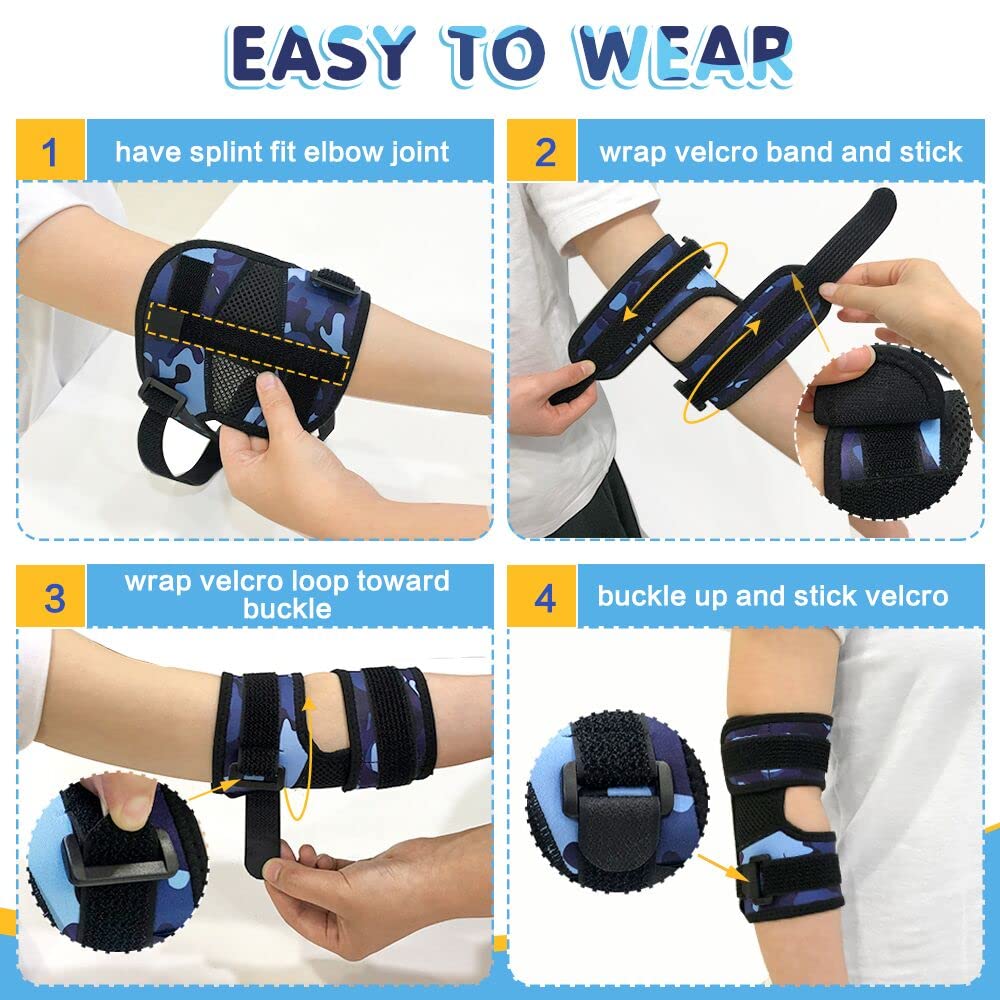 EASY TO WEAR

1 have splint fit elbow joint

2 wrap velcro band and stick

3 wrap velcro loop toward buckle

4 buckle up and stick velcro