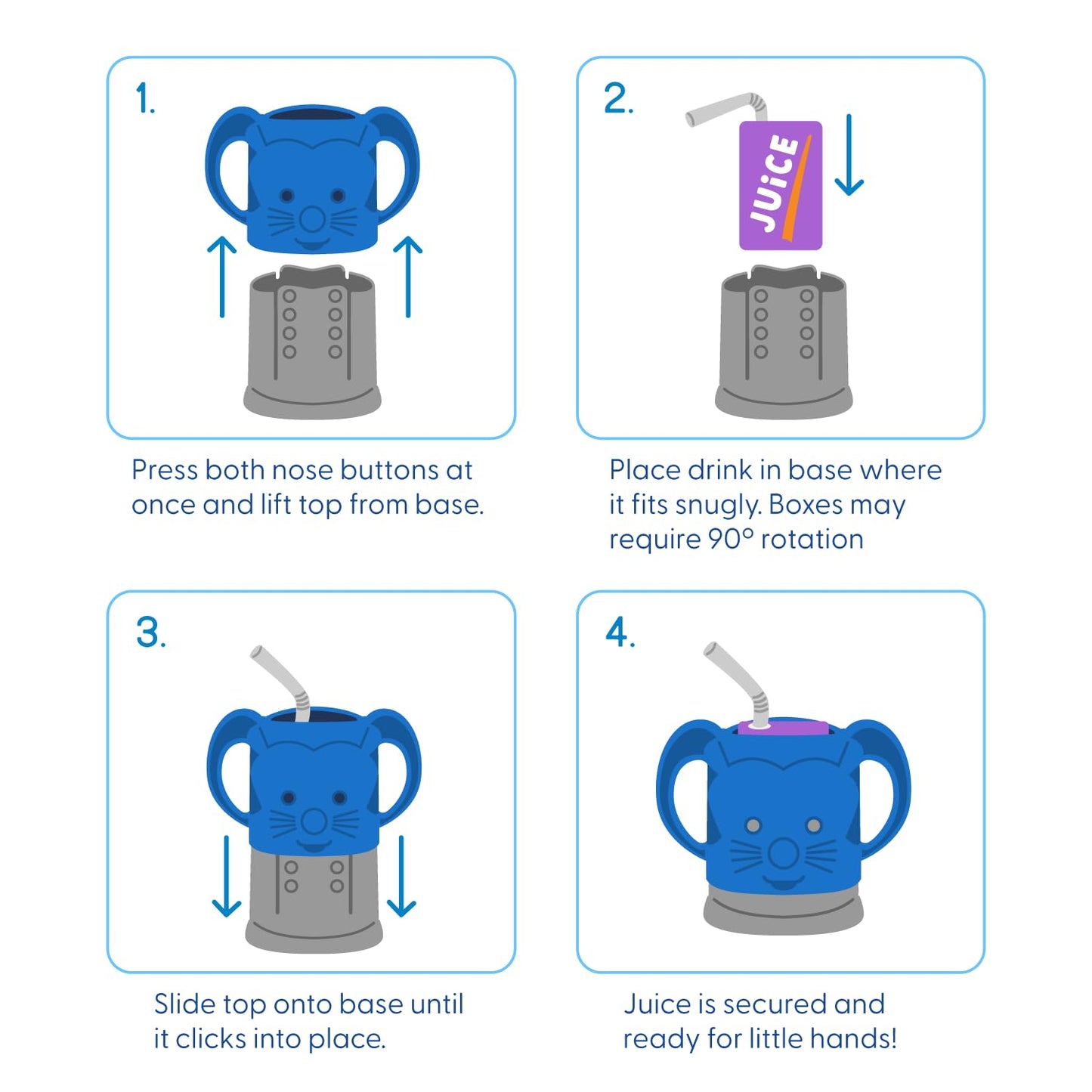 1.

Press both nose buttons at once and lift top from base.

2.

JUiCE

Place drink in base where it fits snugly. Boxes may require 90° rotation

3.

Slide top onto base until it clicks into place.

4.

Juice is secured and ready for little hands!