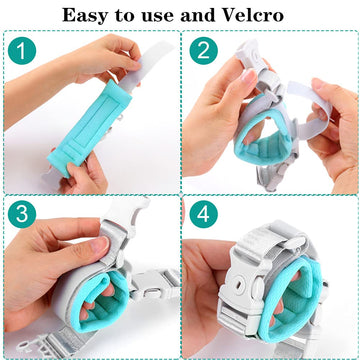 Easy to use and Velcro

1

2

3

4