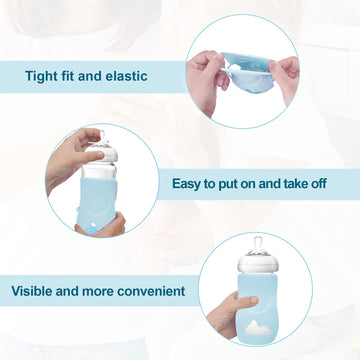 Tight fit and elastic

Easy to put on and take off

Visible and more convenient