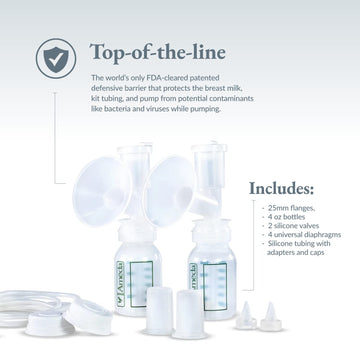 Top-of-the-line

The world's only FDA-cleared patented defensive barrier that protects the breast milk, kit tubing, and pump from potential contaminants like bacteria and viruses while pumping.

Includes:

- 25mm flanges,
- 4 oz bottles
- 2 silicone valves
- 4 universal diaphragms
- Silicone tubing with adapters and caps

Ameda

Ameda