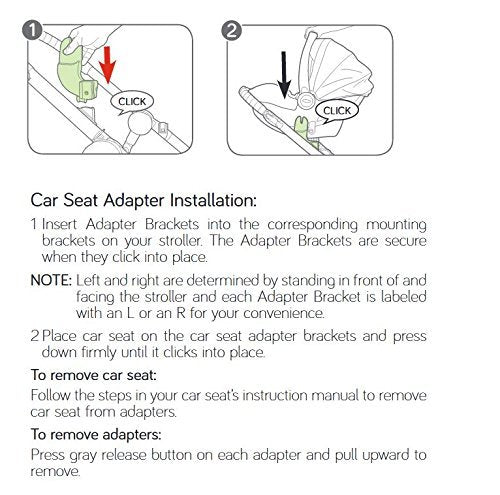 1

CLICK

2

CLICK

Car Seat Adapter Installation:

1 Insert Adapter Brackets into the corresponding mounting brackets on your stroller. The Adapter Brackets are secure when they click into place.

NOTE: Left and right are determined by standing in front of and facing the stroller and each Adapter Bracket is labeled with an L or an R for your convenience.

2 Place car seat on the car seat adapter brackets and press down firmly until it clicks into place.

To remove car seat:

Follow the steps in your car seat's instruction manual to remove car seat from adapters.

To remove adapters:

Press gray release button on each adapter and pull upward to remove.