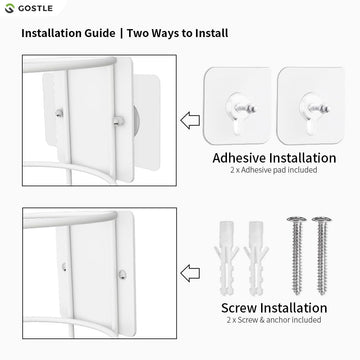 GOSTLE

Installation Guide | Two Ways to Install

Adhesive Installation
2 x Adhesive pad included

Screw Installation
2 x Screw & anchor included