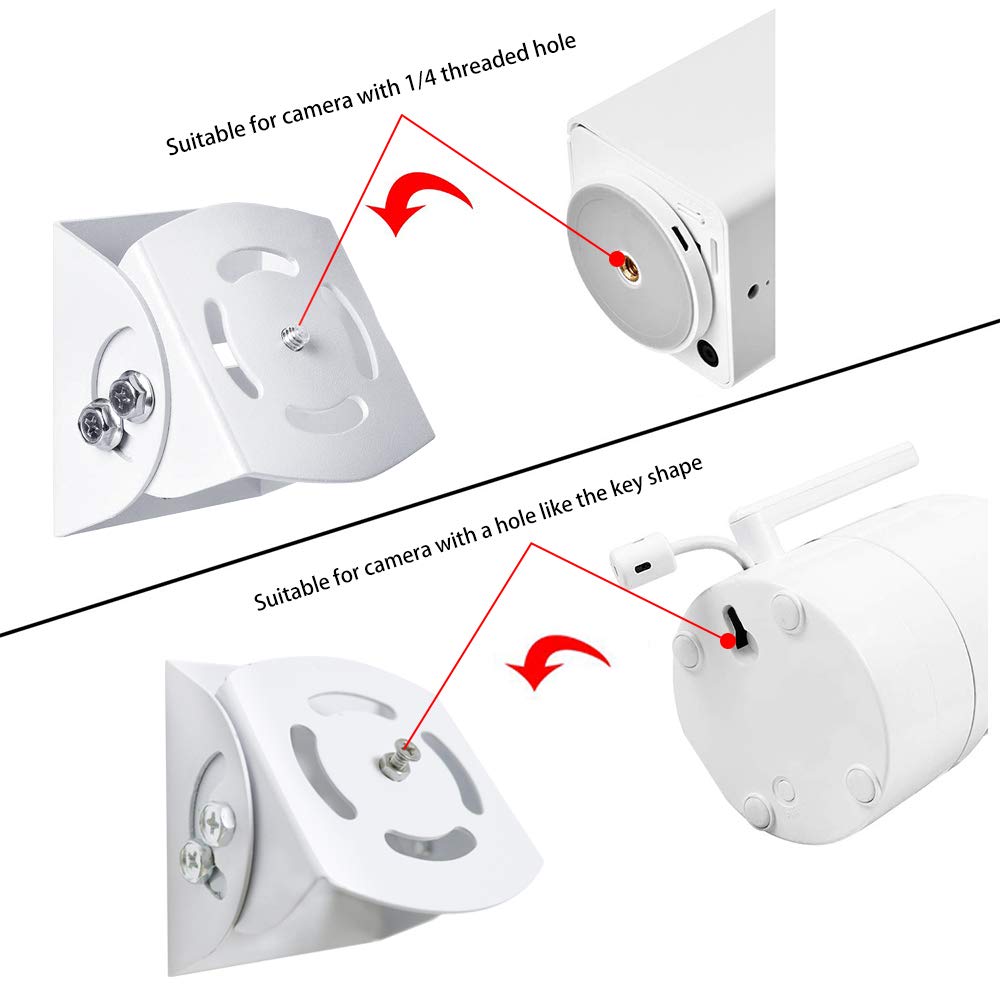 Suitable for camera with 1/4 threaded hole

Suitable for camera with a hole like the key shape