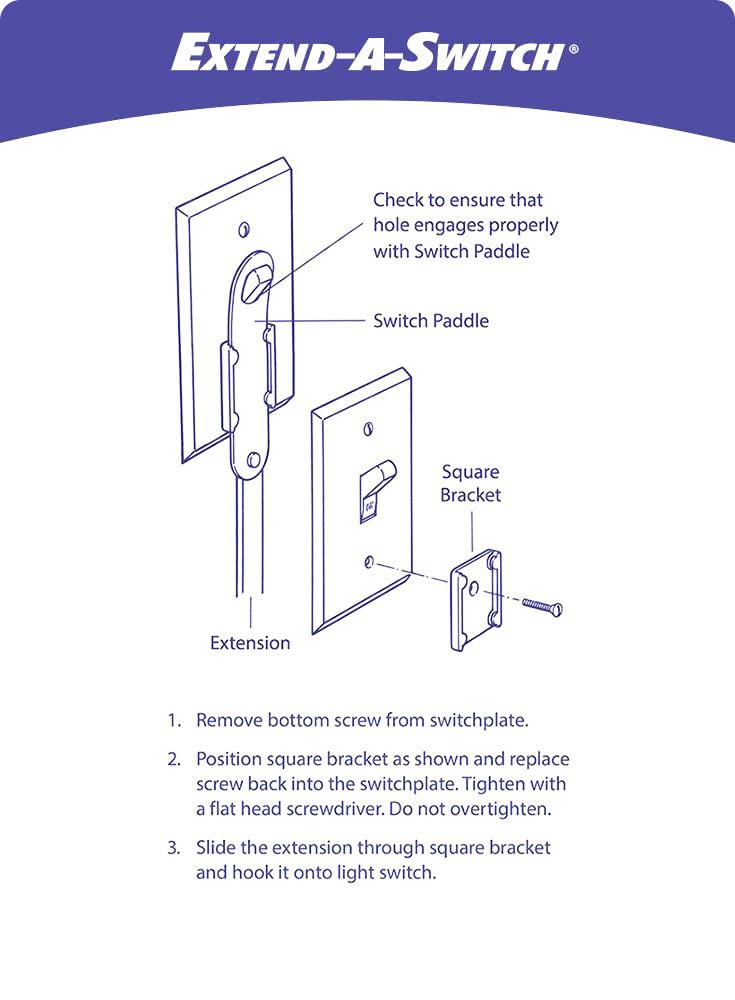 EXTEND-A-SWITCH®

Check to ensure that hole engages properly with Switch Paddle

Switch Paddle

Square Bracket

Extension

1. Remove bottom screw from switchplate.

2. Position square bracket as shown and replace screw back into the switchplate. Tighten with a flat head screwdriver. Do not overtighten.

3. Slide the extension through square bracket and hook it onto light switch.