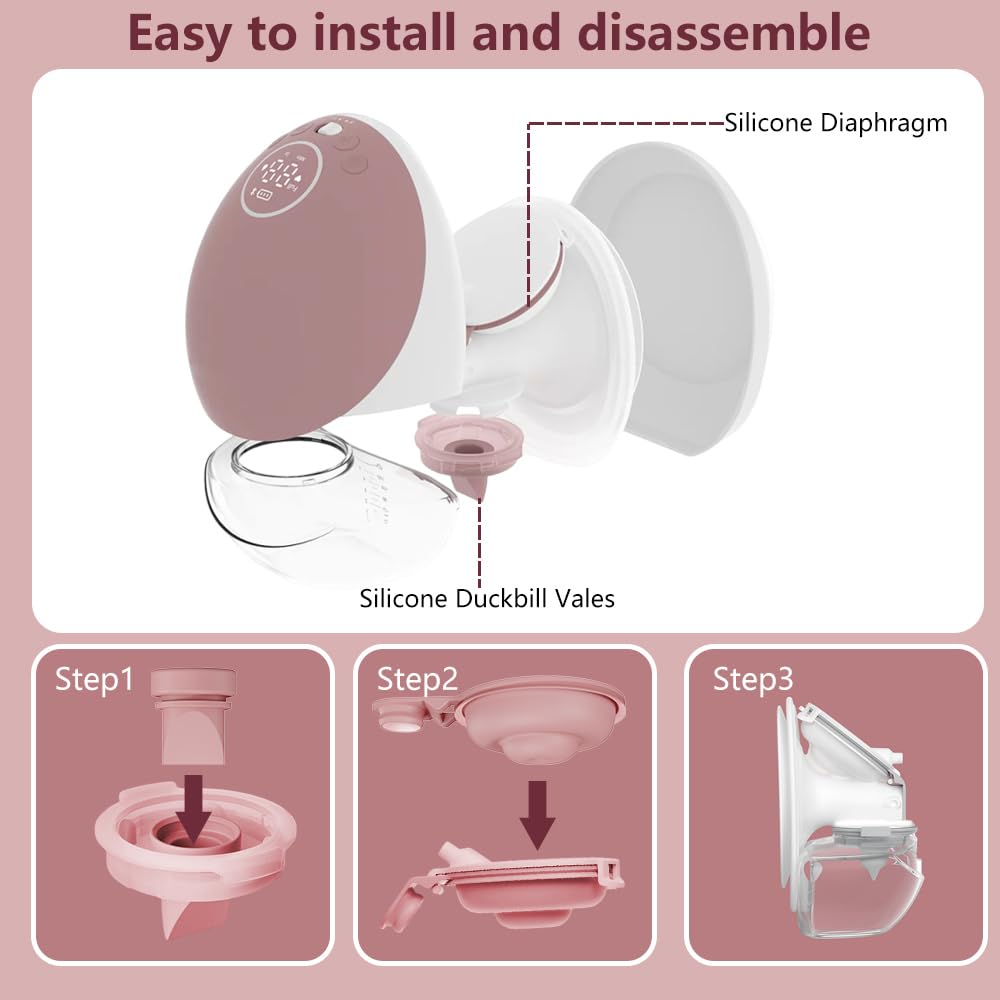 Easy to install and disassemble

Silicone Diaphragm

Silicone Duckbill Vales

Step1

Step2

Step3