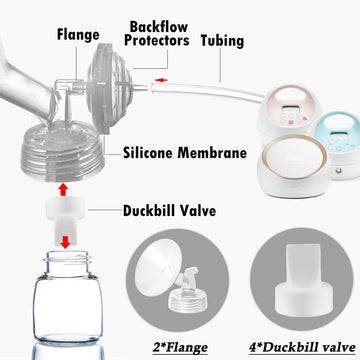 Flange

Backflow Protectors

Tubing

Silicone Membrane

Duckbill Valve

2*Flange

4*Duckbill valve