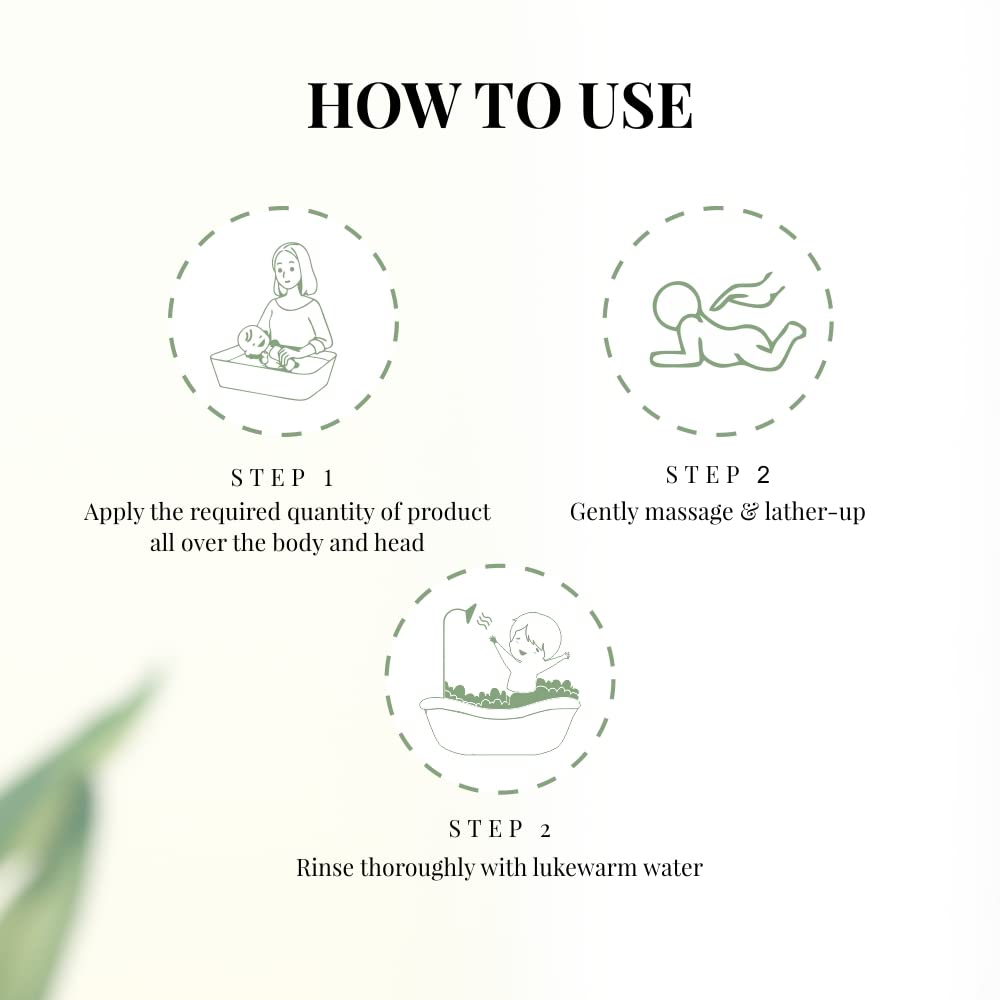 HOW TO USE

STEP 1
Apply the required quantity of product all over the body and head

STEP 2
Gently massage & lather-up

STEP 2
Rinse thoroughly with lukewarm water