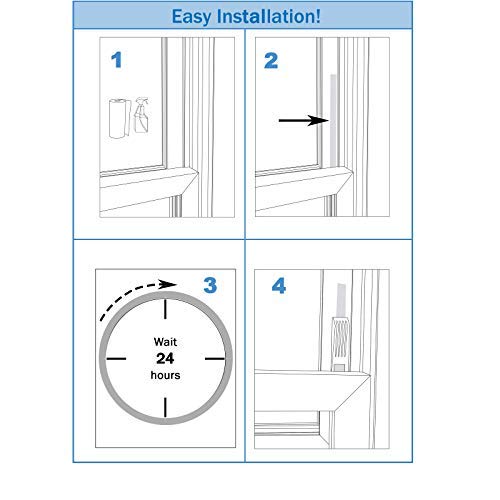 Easy Installation!

1

2

3

Wait
24
hours

4